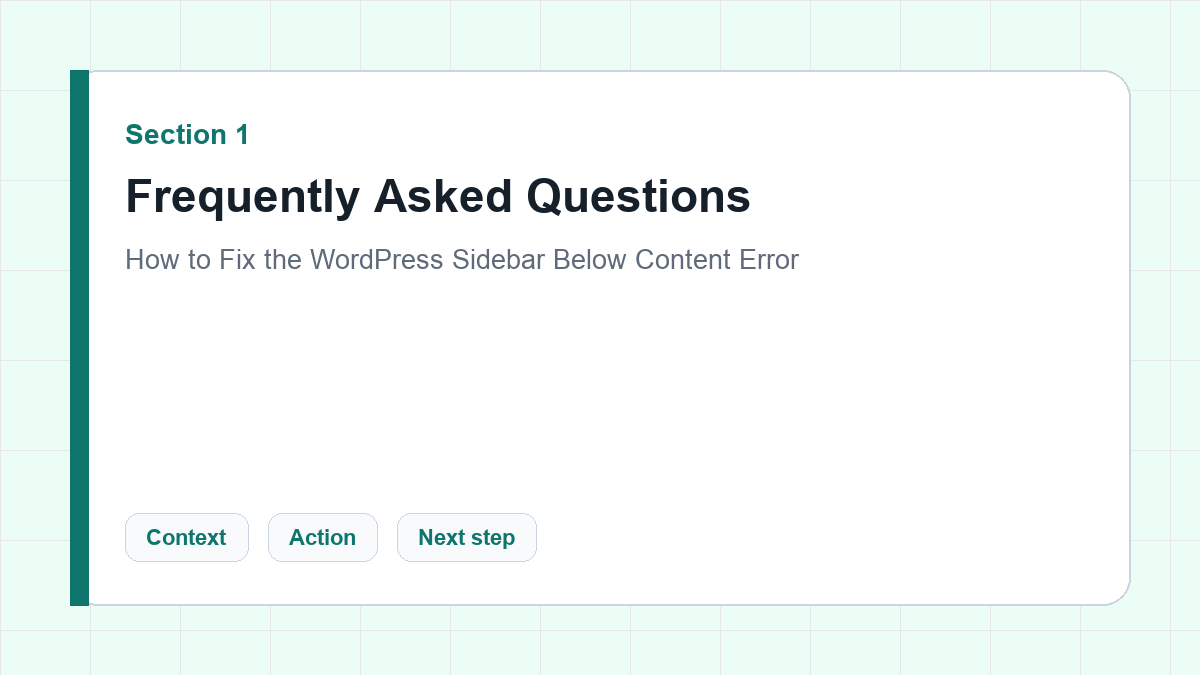 Section 1

Frequently Asked Questions

How to Fix the WordPress Sidebar Below Content Error

Context

Action

Next step